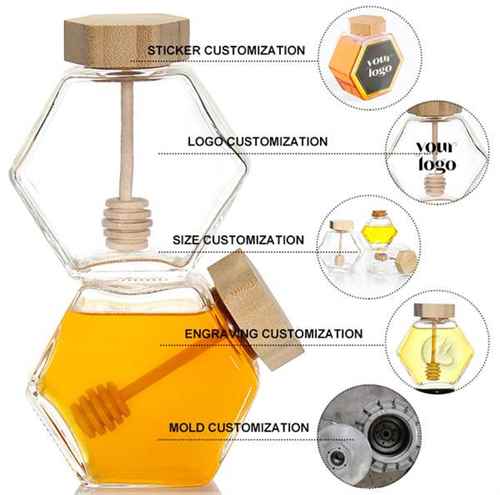 STICKER CUSTOMIZATION

your logo

LOGO CUSTOMIZATION

your logo

SIZE CUSTOMIZATION

ENGRAVING CUSTOMIZATION

MOLD CUSTOMIZATION