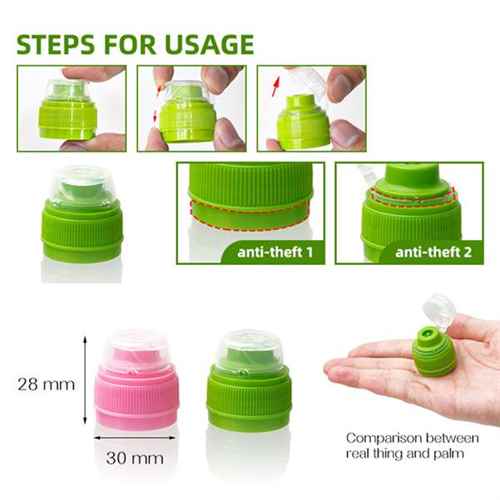 STEPS FOR USAGE

anti-theft 1

anti-theft 2

28 mm

30 mm

Comparison between real thing and palm