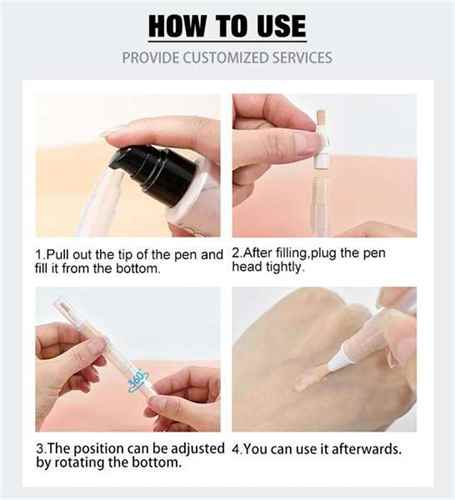 HOW TO USE

PROVIDE CUSTOMIZED SERVICES

1.Pull out the tip of the pen and fill it from the bottom.

2.After filling,plug the pen head tightly.

360°

3.The position can be adjusted by rotating the bottom.

4.You can use it afterwards.